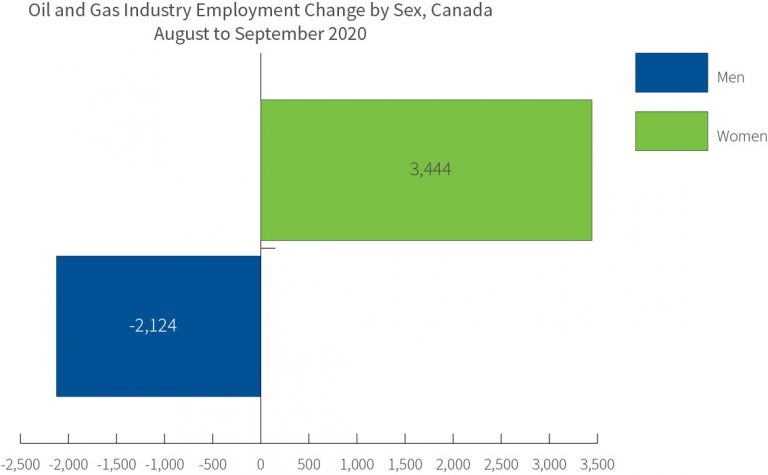 Oil and Gas Industry Employment Change by Sex, Canada
August to September 2020

Men

Women

3,444

-2,124

-2,500 -2,000 -1,500 -1,000 -500 0 500 1,000 1,500 2,000 2,500 3,000 3,500